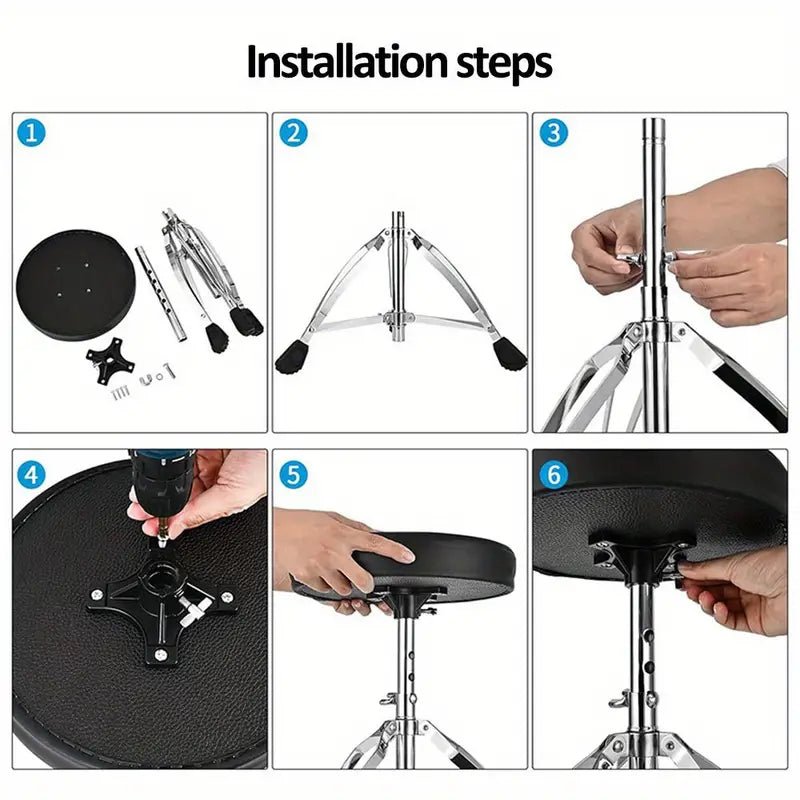 Installation steps

1

2

3

4

5

6