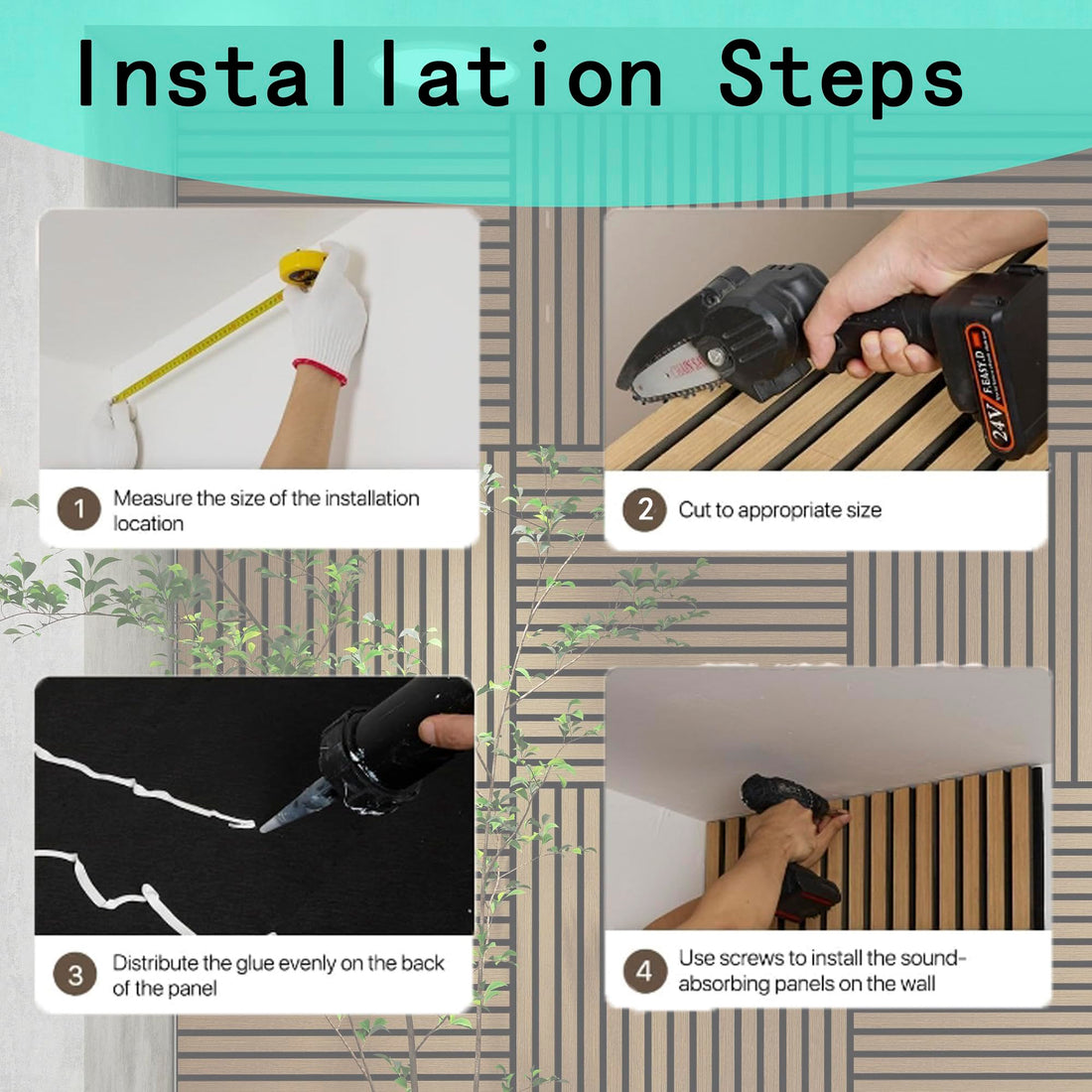 Installation Steps

1 Measure the size of the installation location

24V EASY.D

2 Cut to appropriate size

3 Distribute the glue evenly on the back of the panel

4 Use screws to install the sound-absorbing panels on the wall